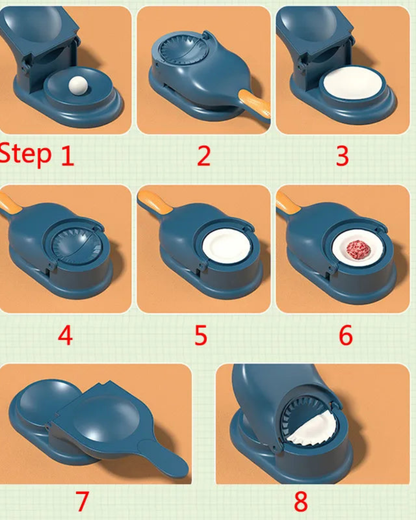 Step 1
2
3
4
5
6
7
8