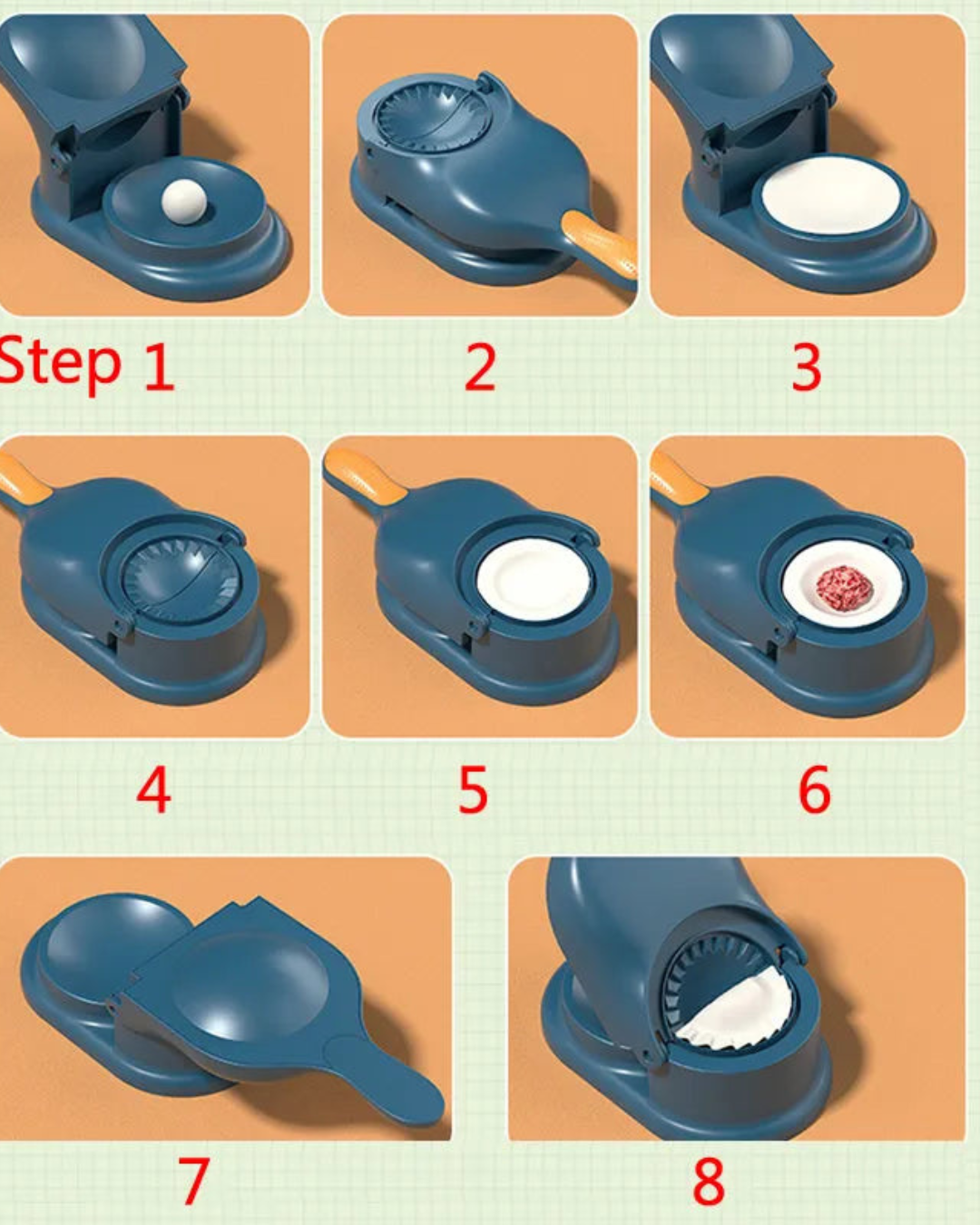 Step 1
2
3
4
5
6
7
8